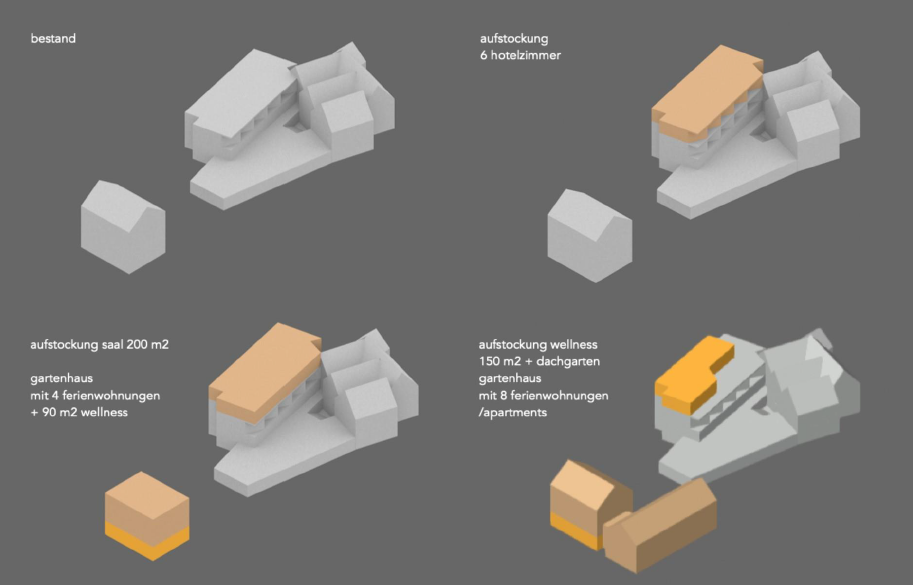 bestand

aufstockung
6 hotelzimmer

aufstockung saal 200 m2

gartenhaus
mit 4 ferienwohnungen
+ 90 m2 wellness

aufstockung wellness
150 m2 + dachgarten
gartenhaus
mit 8 ferienwohnungen
/apartments