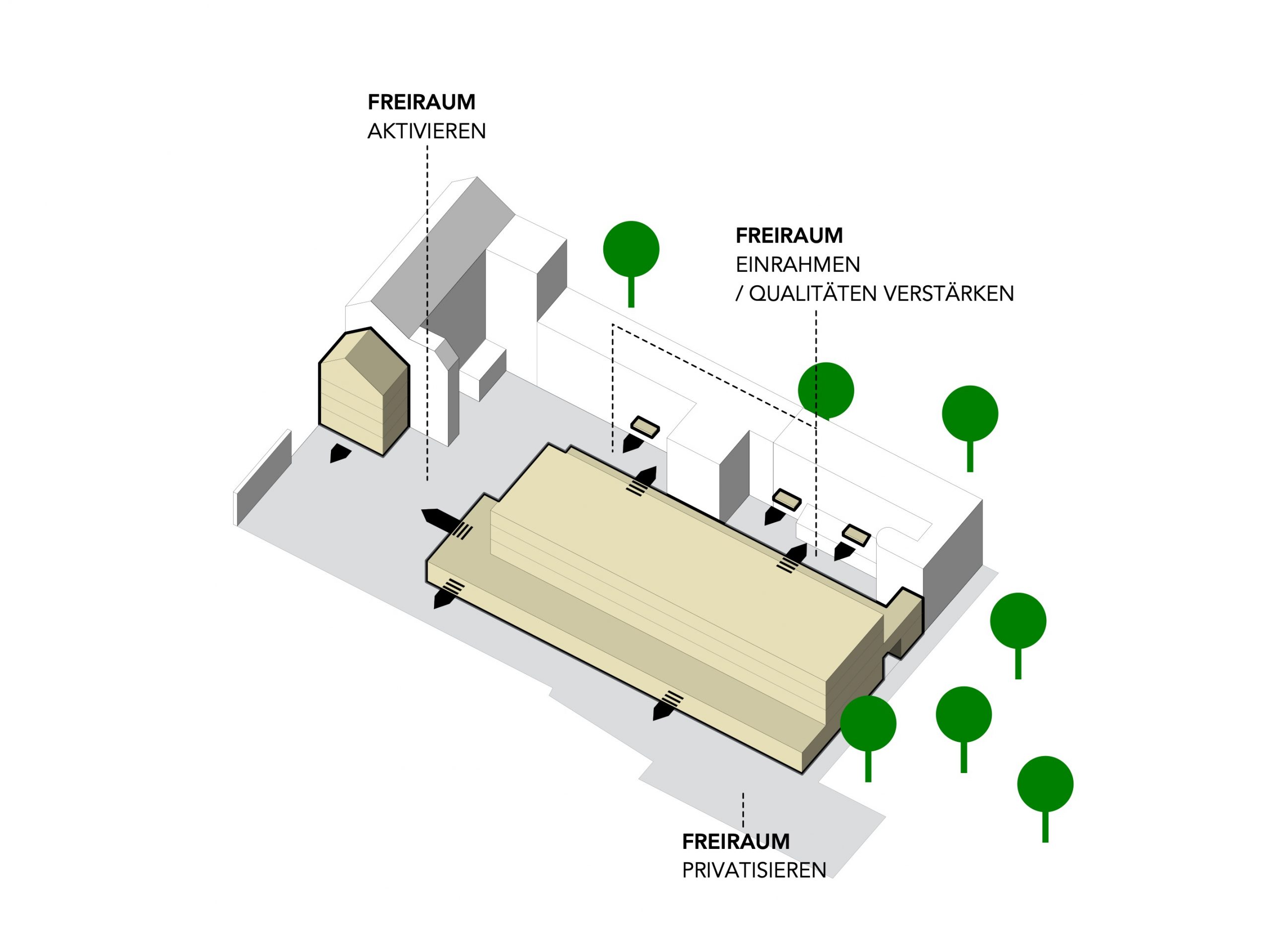 FREIRAUM
AKTIVIEREN

FREIRAUM
EINRAHMEN
/ QUALITÄTEN VERSTÄRKEN

FREIRAUM
PRIVATISIEREN