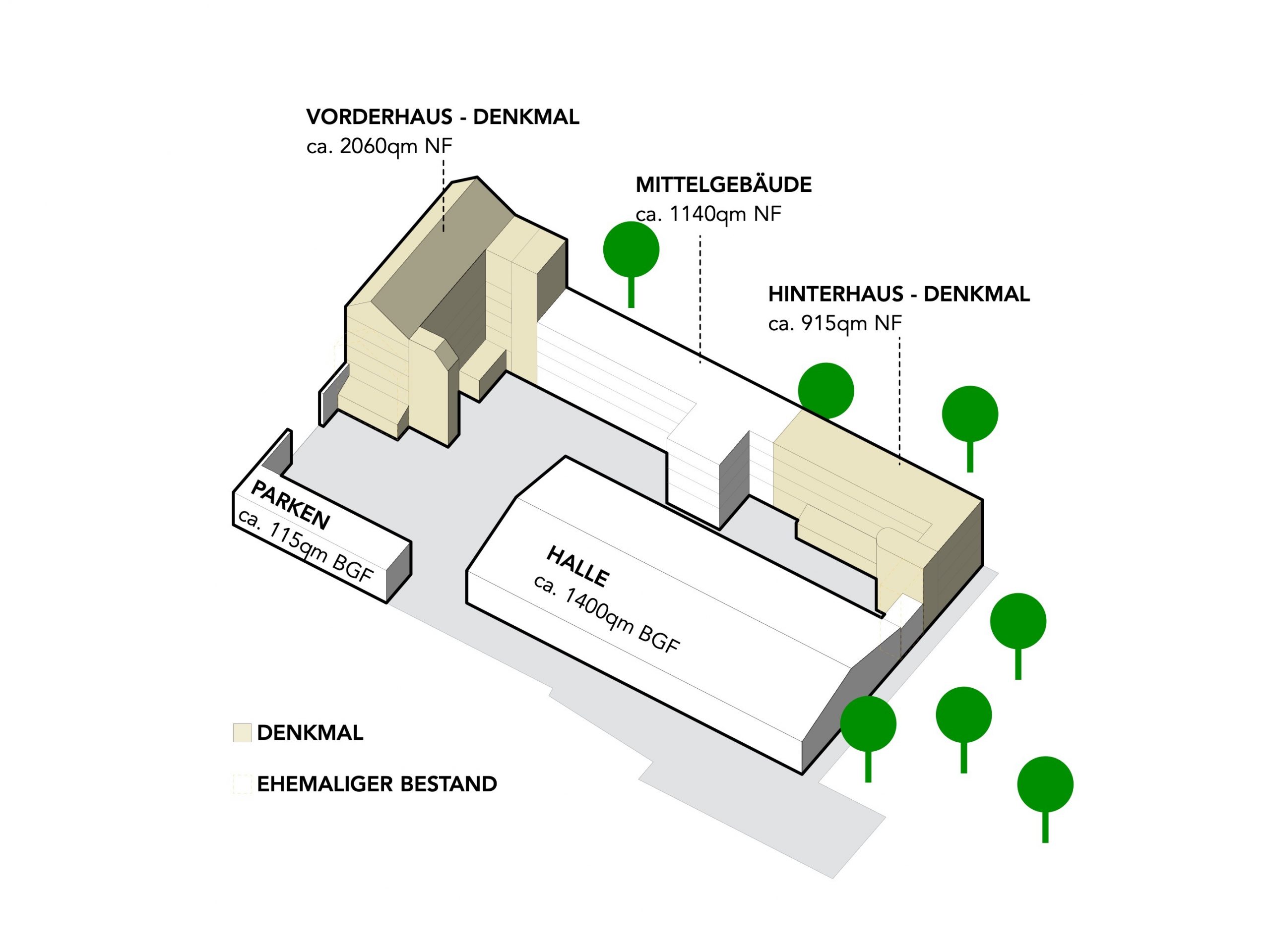 VORDERHAUS - DENKMAL
ca. 2060qm NF

MITTELGEBÄUDE
ca. 1140qm NF

HINTERHAUS - DENKMAL
ca. 915qm NF

PARKEN
ca. 115qm BGF

HALLE
ca. 1400qm BGF

DENKMAL

EHEMALIGER BESTAND