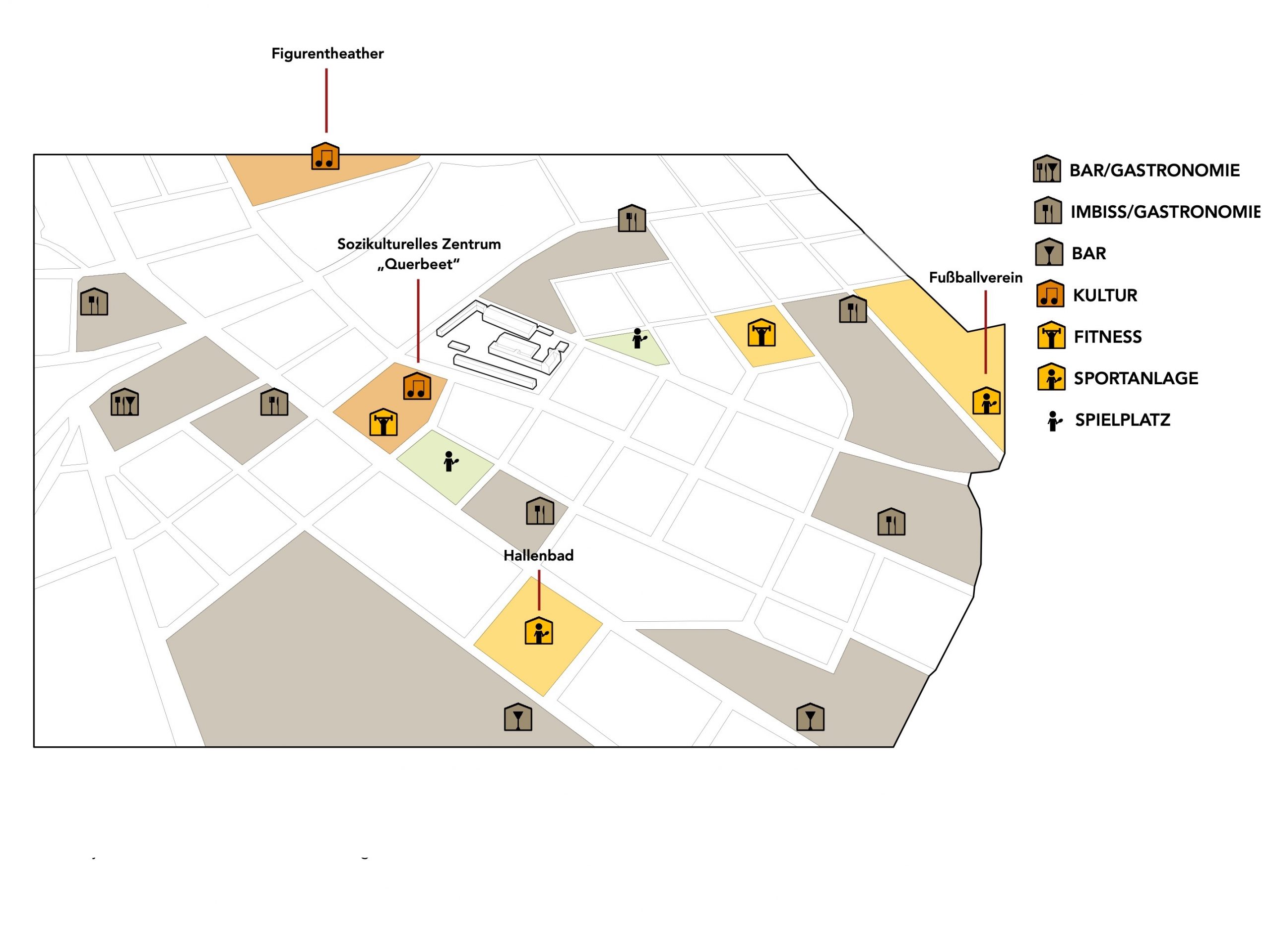 Figurentheather

Sozikulturelles Zentrum „Querbeet“

Fußballverein

Hallenbad

BAR/GASTRONOMIE
IMBISS/GASTRONOMIE
BAR
KULTUR
FITNESS
SPORTANLAGE
SPIELPLATZ