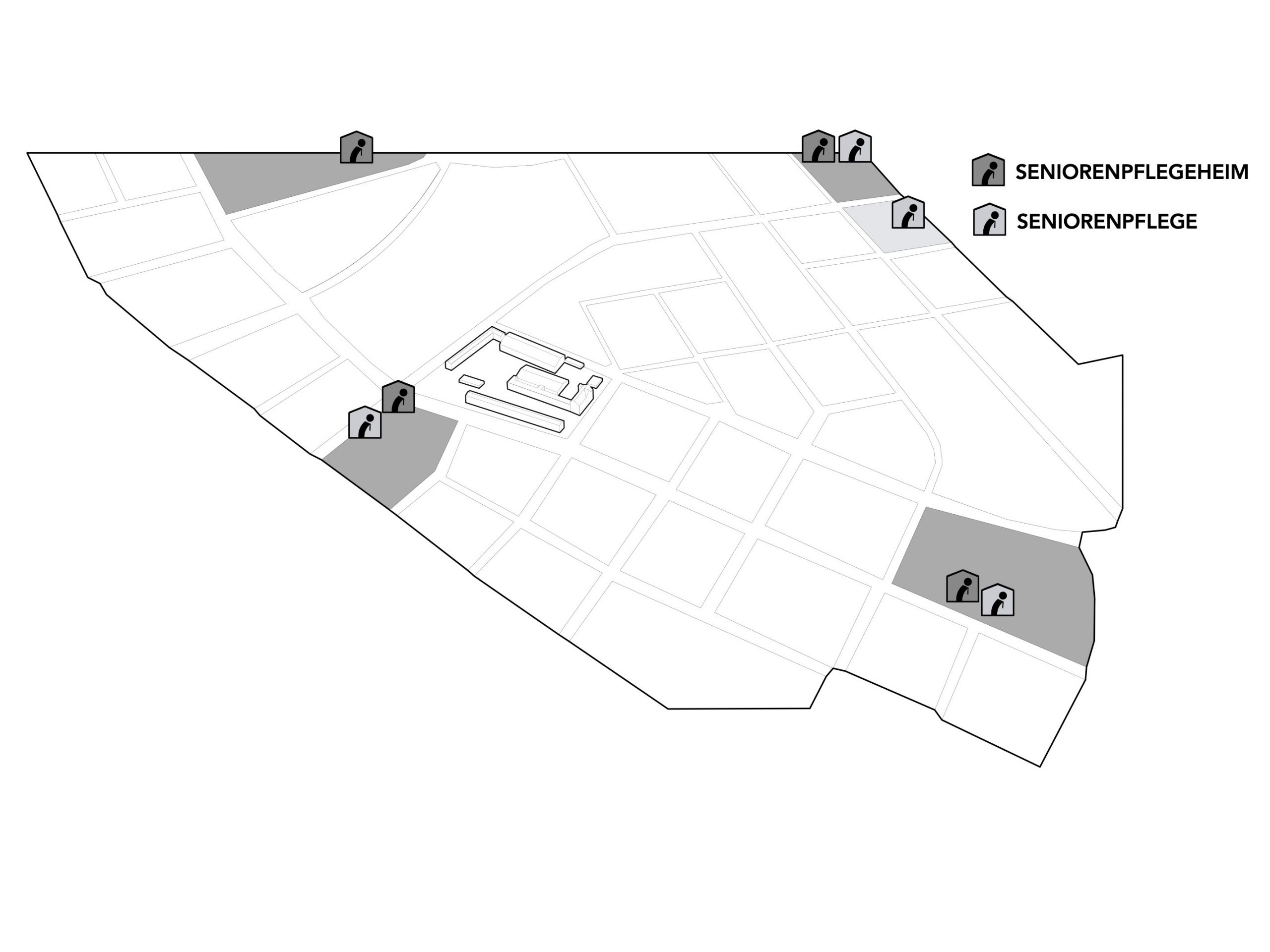 SENIORENPFLEGEHEIM

SENIORENPFLEGE