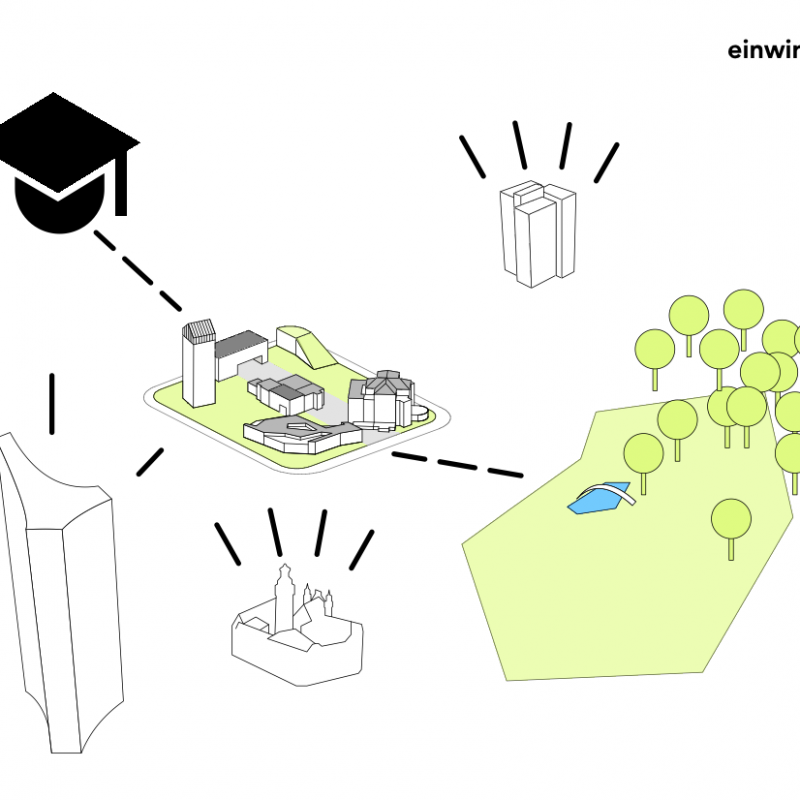 einwir