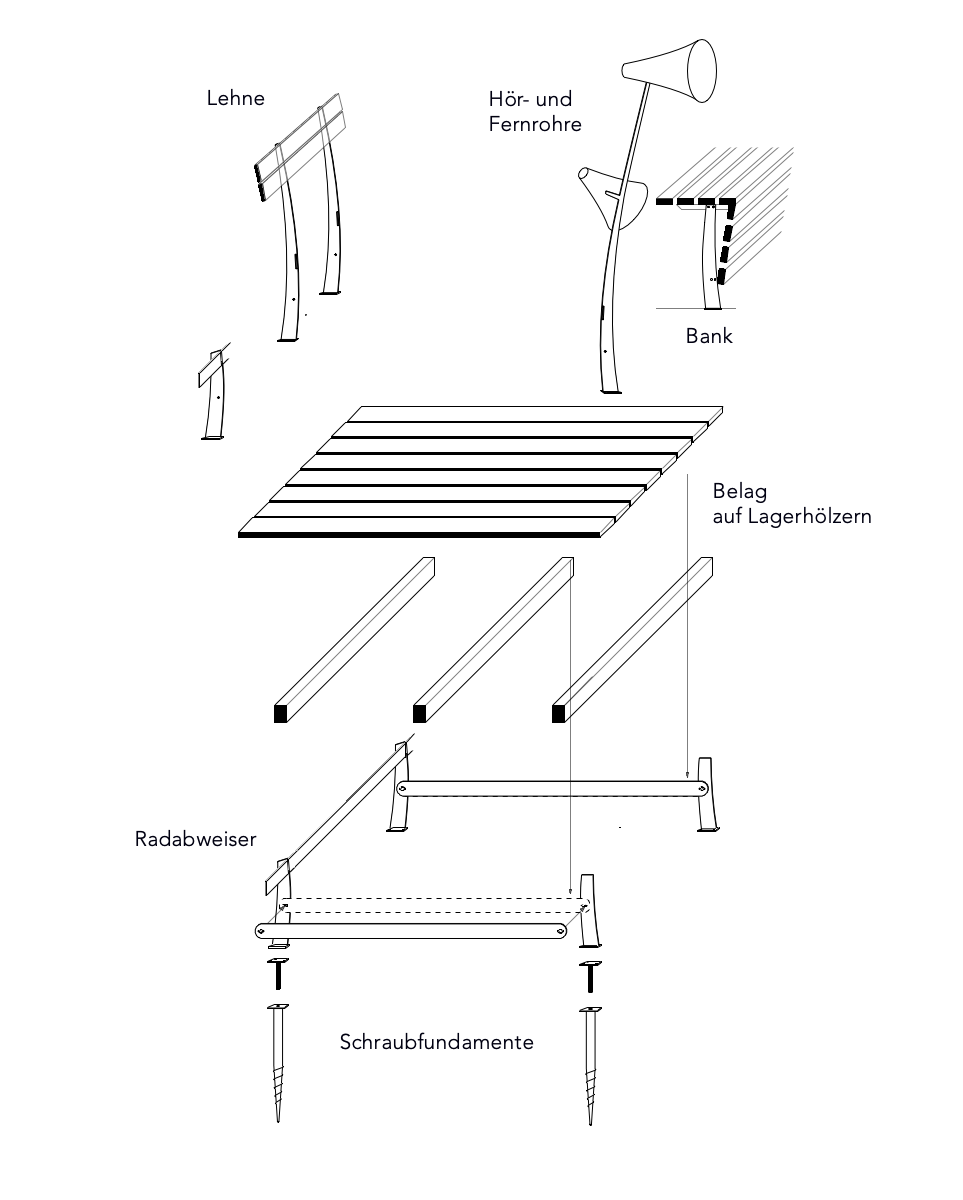 Lehne

Hör- und
Fernrohre

Bank

Belag
auf Lagerhölzern

Radabweiser

Schraubfundamente