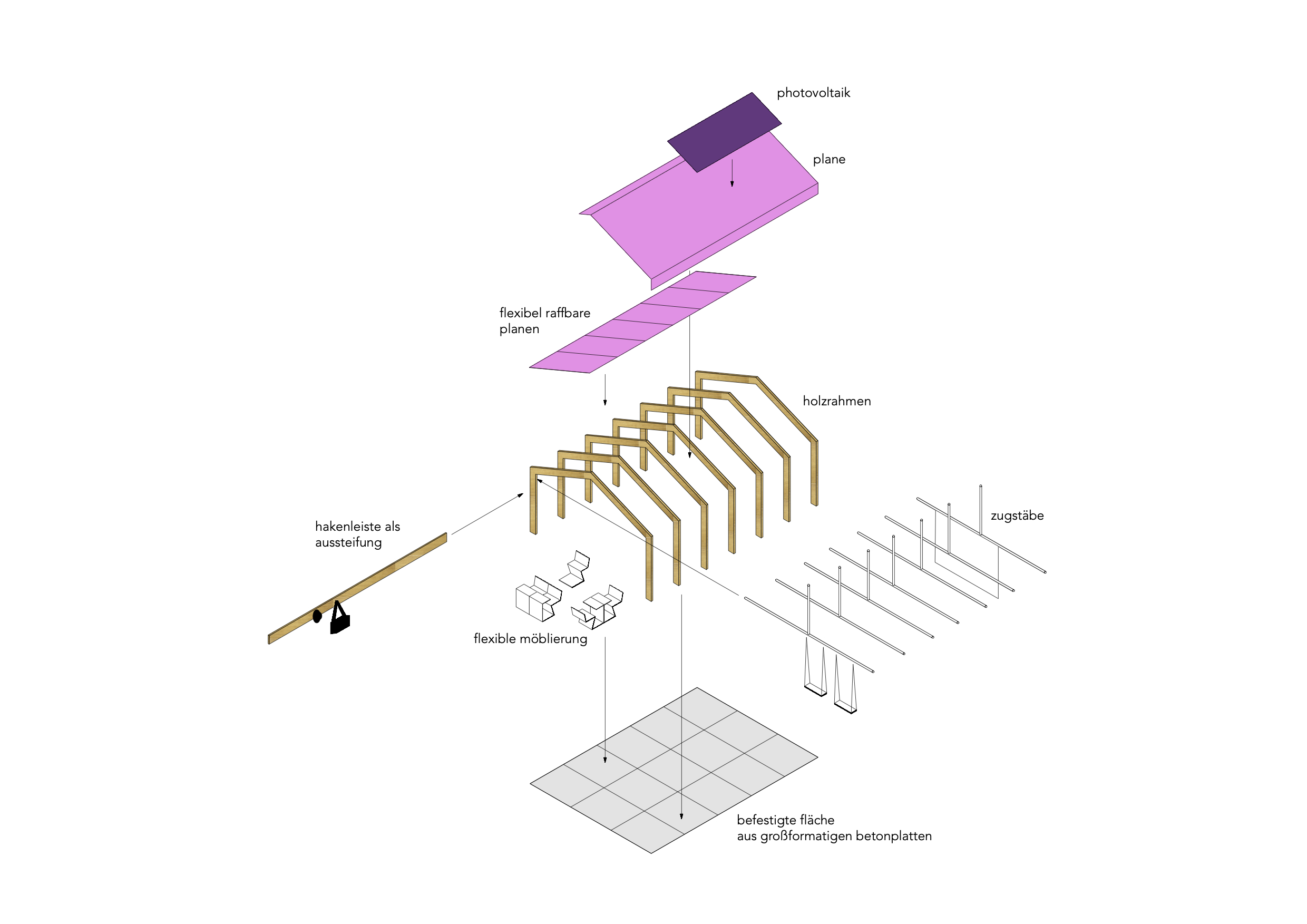 photovoltaik

plane

flexibel raffbare planen

holzrahmen

hakenleiste als aussteifung

zugstäbe

flexible möblierung

befestigte fläche
aus großformatigen betonplatten